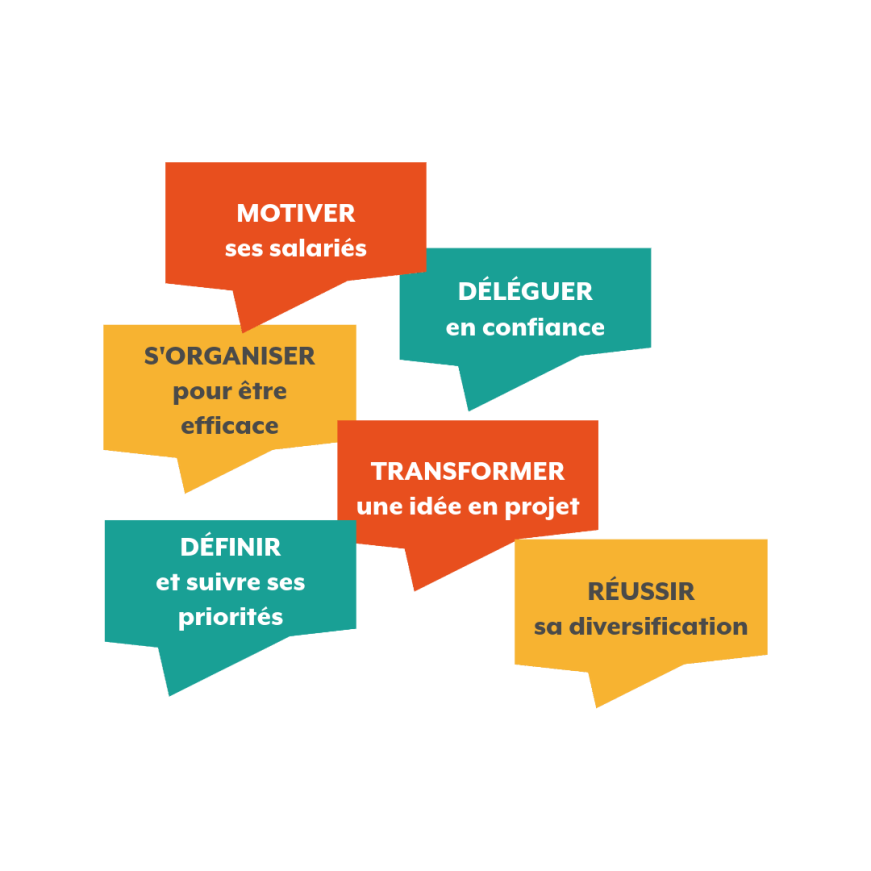 MOTIVER
ses salariés

DÉLÉGUER
en confiance

S'ORGANISER
pour être
efficace

TRANSFORMER
une idée en projet

DÉFINIR
et suivre ses
priorités

RÉUSSIR
sa diversification